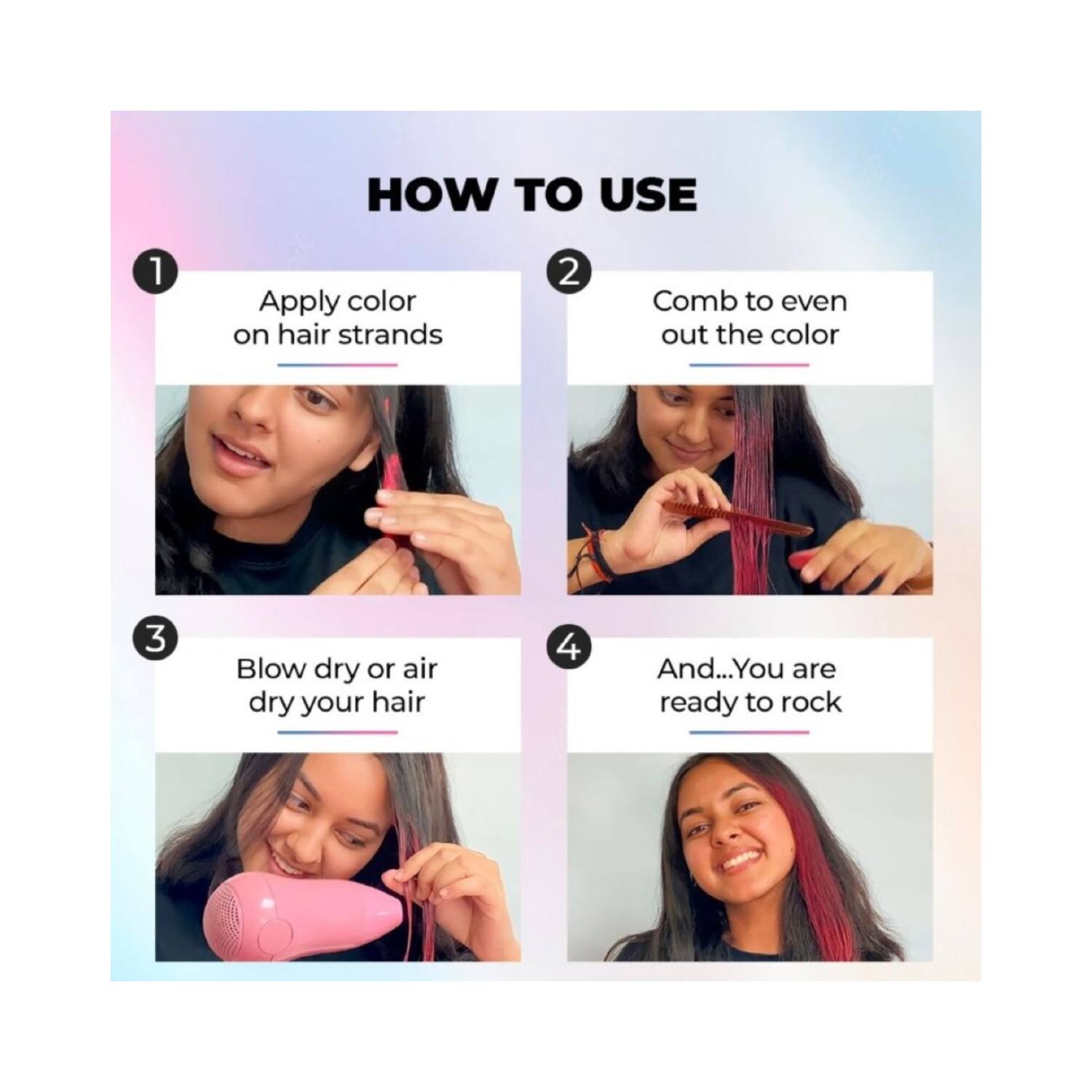 HOW TO USE

1
Apply color on hair strands

2
Comb to even out the color

3
Blow dry or air dry your hair

4
And...You are ready to rock