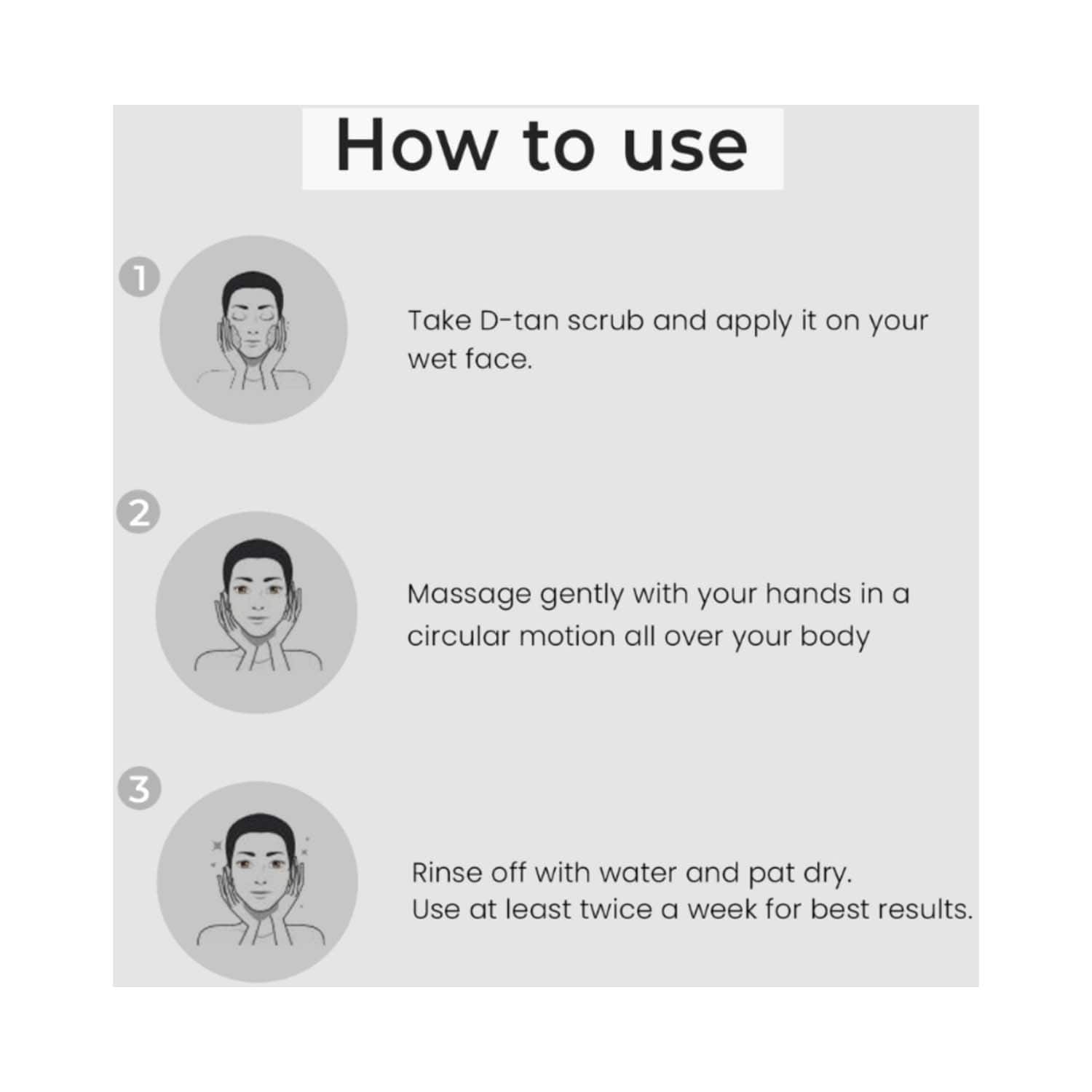 How to use

1

Take D-tan scrub and apply it on your wet face.

2

Massage gently with your hands in a circular motion all over your body

3

Rinse off with water and pat dry.
Use at least twice a week for best results.