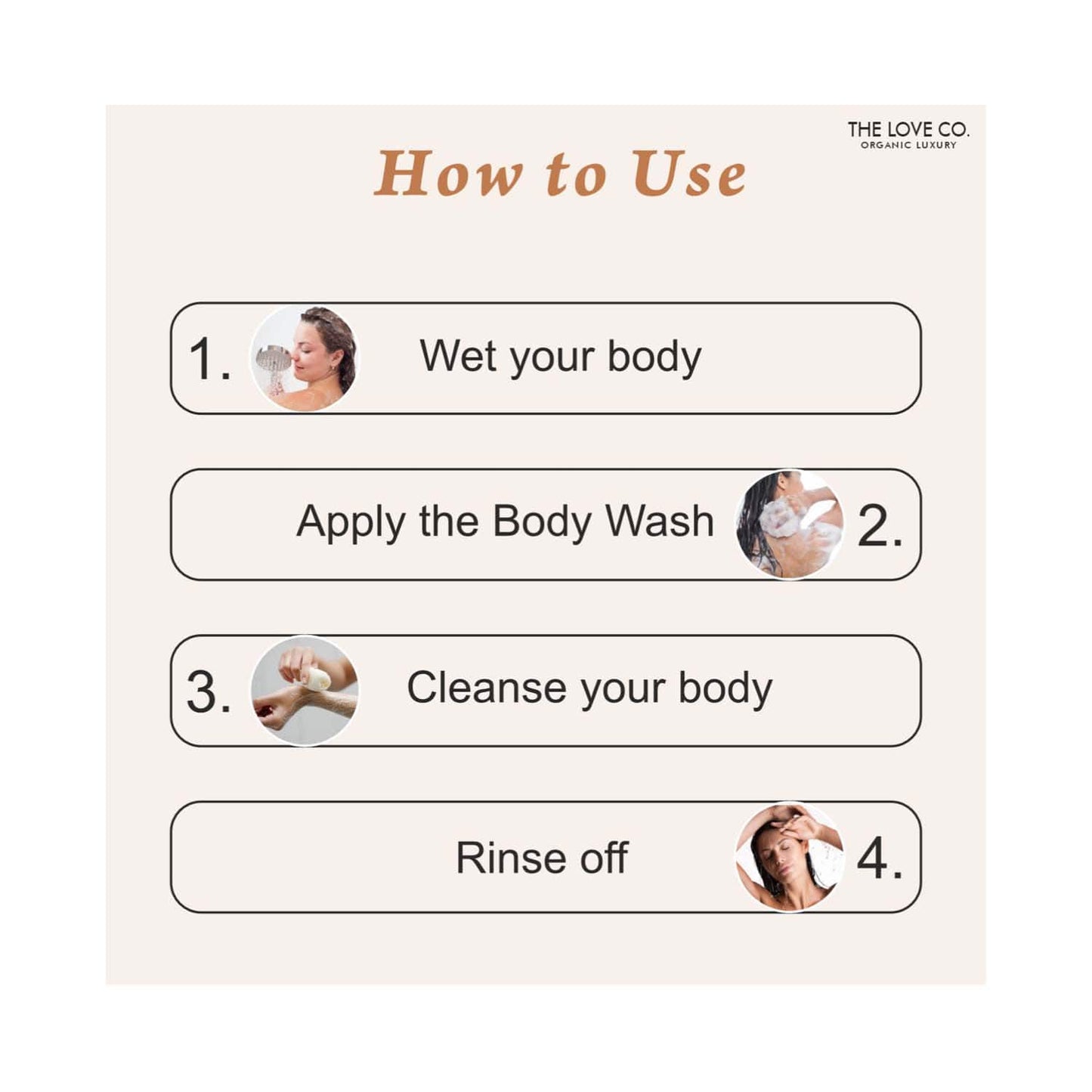 THE LOVE CO.
ORGANIC LUXURY

How to Use

1. Wet your body

Apply the Body Wash 2.

3. Cleanse your body

Rinse off 4.