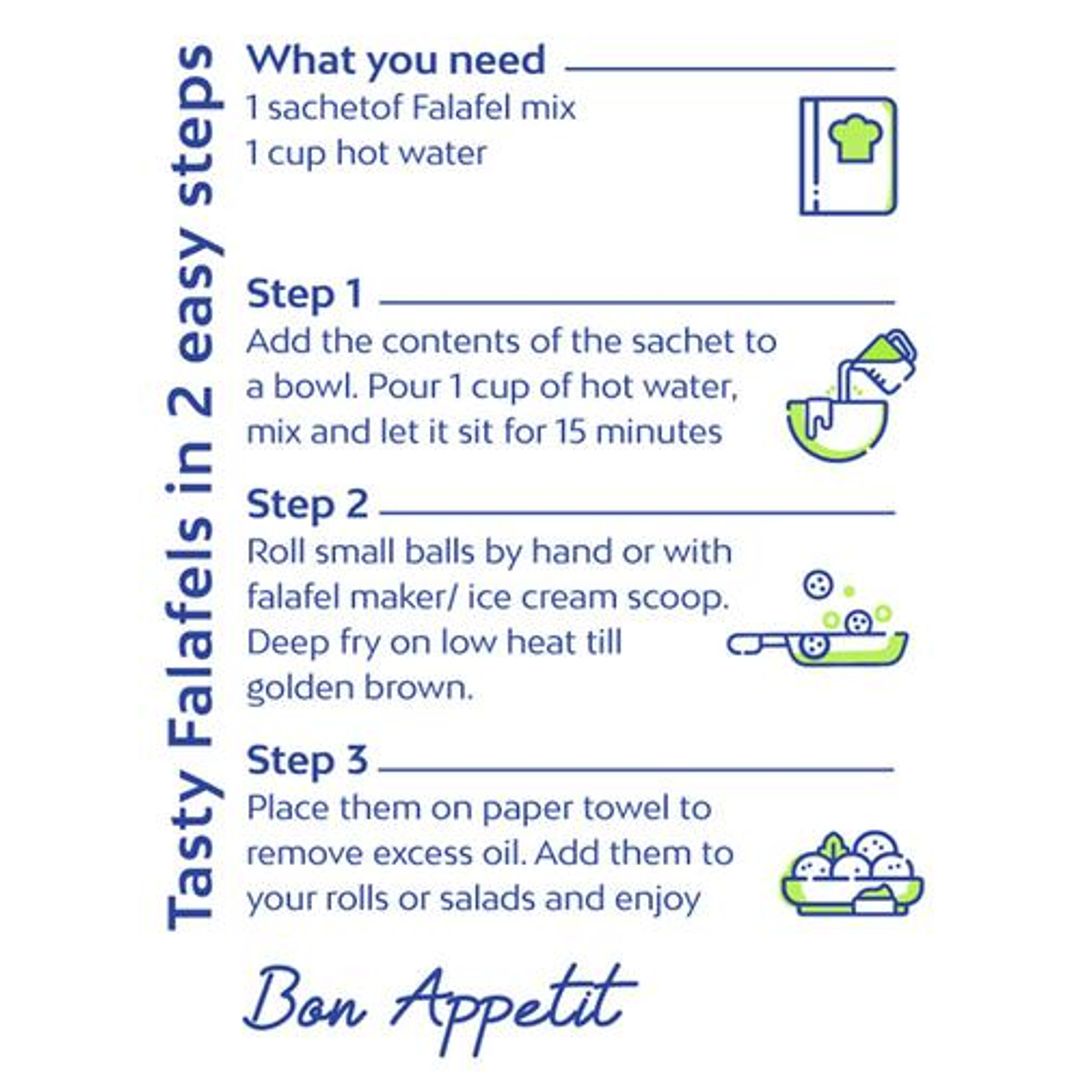 Tasty Falafels in 2 easy steps

What you need
1 sachetof Falafel mix
1 cup hot water

Step 1
Add the contents of the sachet to a bowl. Pour 1 cup of hot water, mix and let it sit for 15 minutes

Step 2
Roll small balls by hand or with falafel maker/ ice cream scoop. Deep fry on low heat till golden brown.

Step 3
Place them on paper towel to remove excess oil. Add them to your rolls or salads and enjoy

Bon Appetit