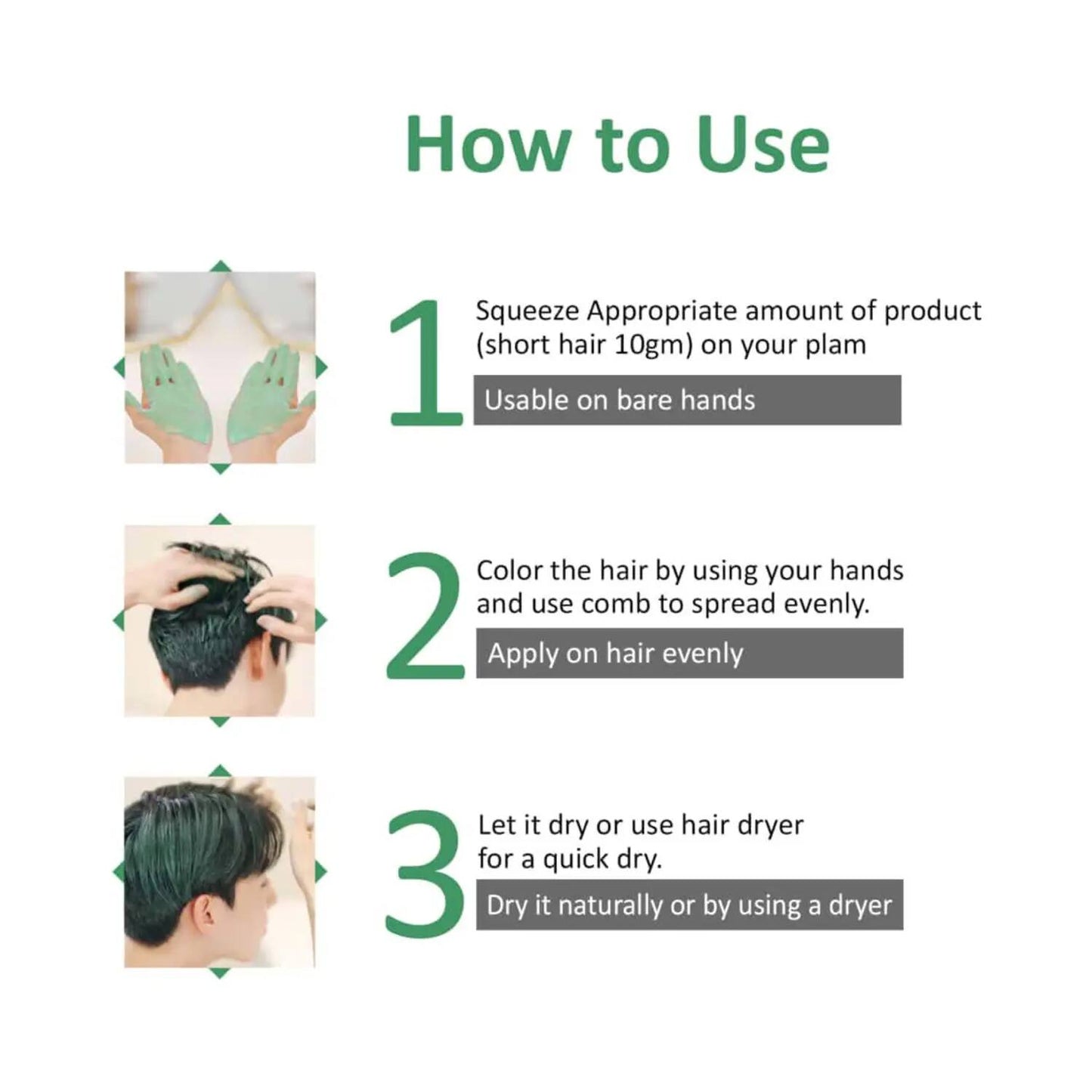 How to Use

1

Squeeze Appropriate amount of product (short hair 10gm) on your plam

Usable on bare hands

2

Color the hair by using your hands and use comb to spread evenly.

Apply on hair evenly

3

Let it dry or use hair dryer for a quick dry.

Dry it naturally or by using a dryer