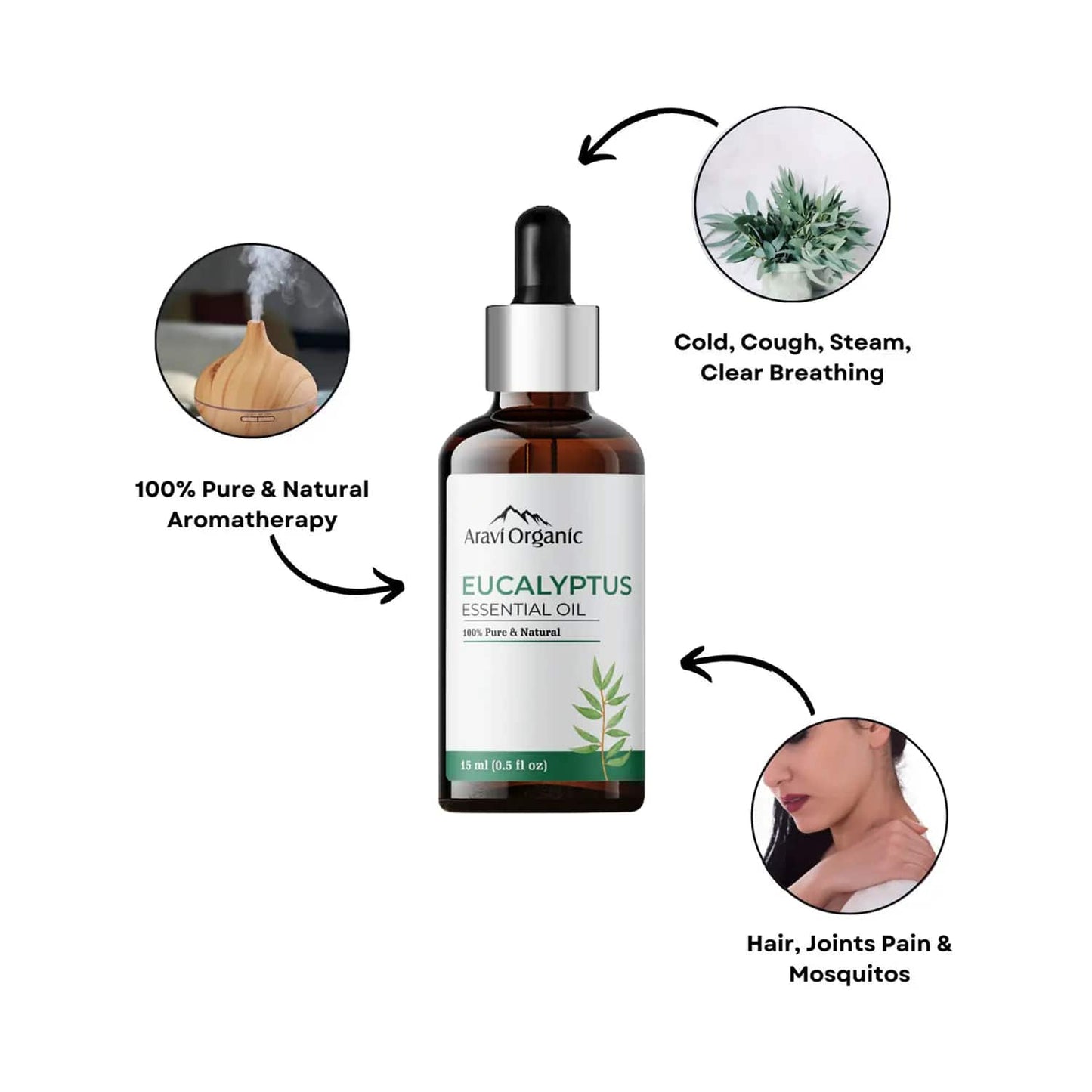 Cold, Cough, Steam, Clear Breathing

100% Pure & Natural Aromatherapy

Aravi Organic

EUCALYPTUS
ESSENTIAL OIL
100% Pure & Natural

15 ml (0.5 fl oz)

Hair, Joints Pain & Mosquitos