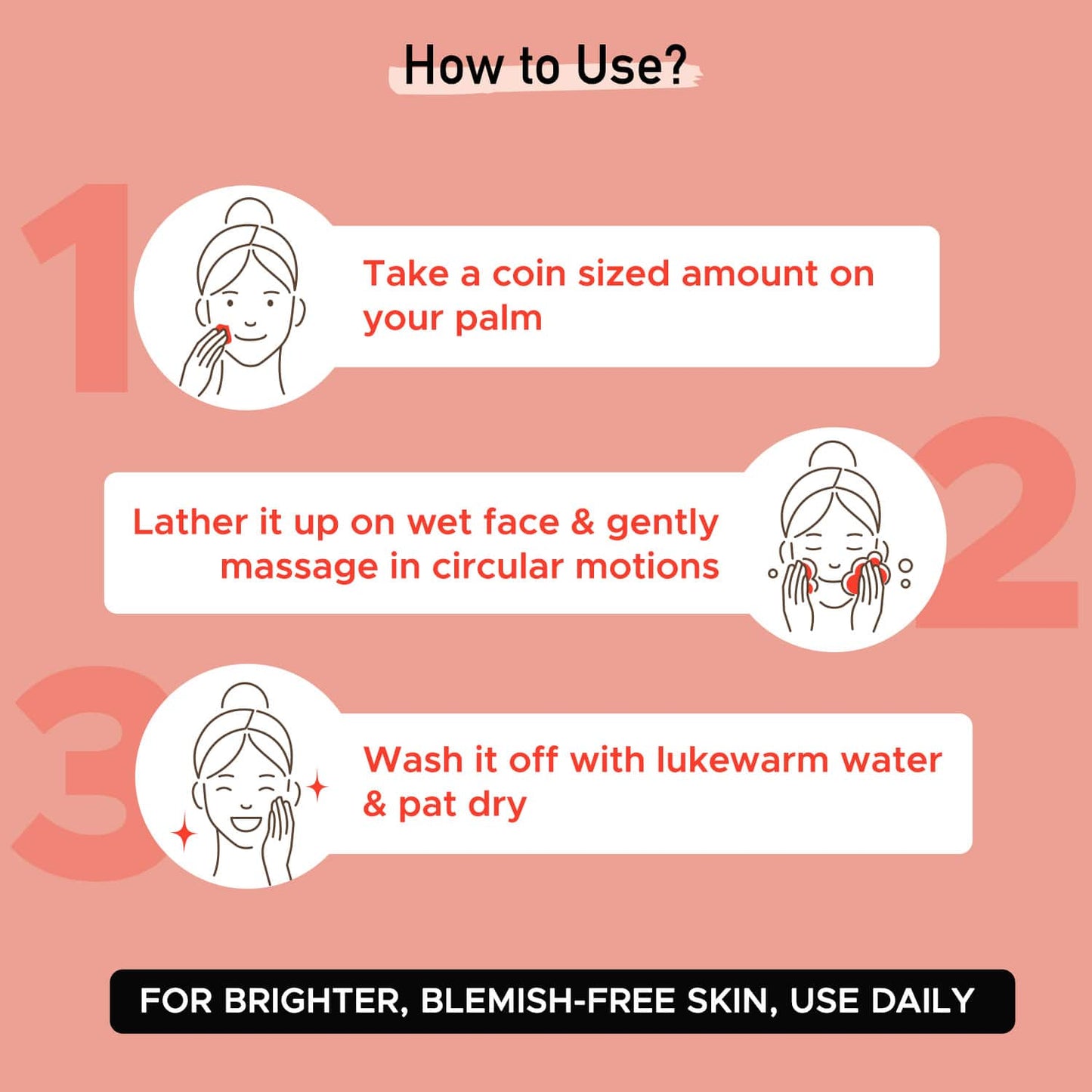 How to Use?

1

Take a coin sized amount on your palm

2

Lather it up on wet face & gently massage in circular motions

3

Wash it off with lukewarm water & pat dry

FOR BRIGHTER, BLEMISH-FREE SKIN, USE DAILY