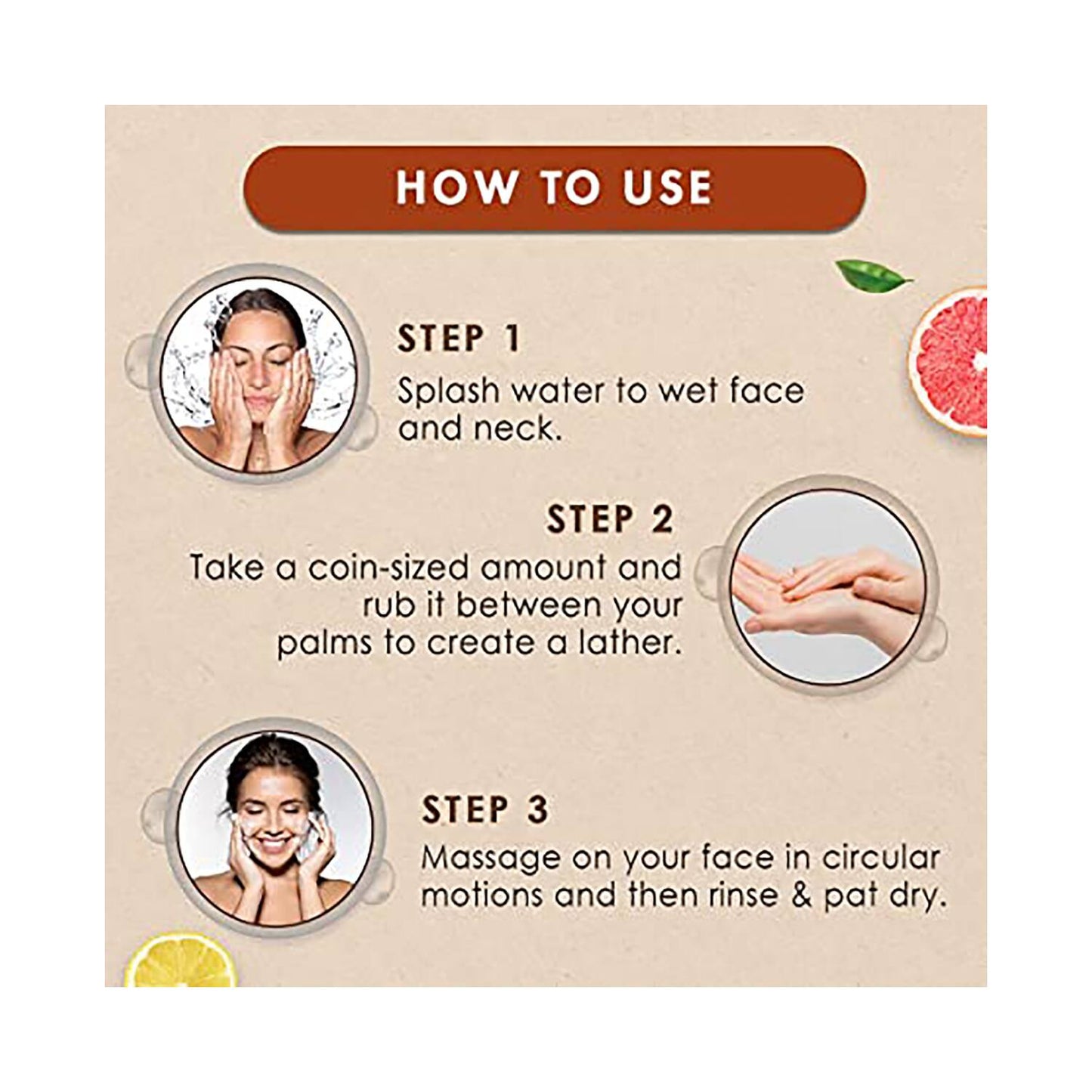 HOW TO USE

STEP 1
Splash water to wet face and neck.

STEP 2
Take a coin-sized amount and rub it between your palms to create a lather.

STEP 3
Massage on your face in circular motions and then rinse & pat dry.