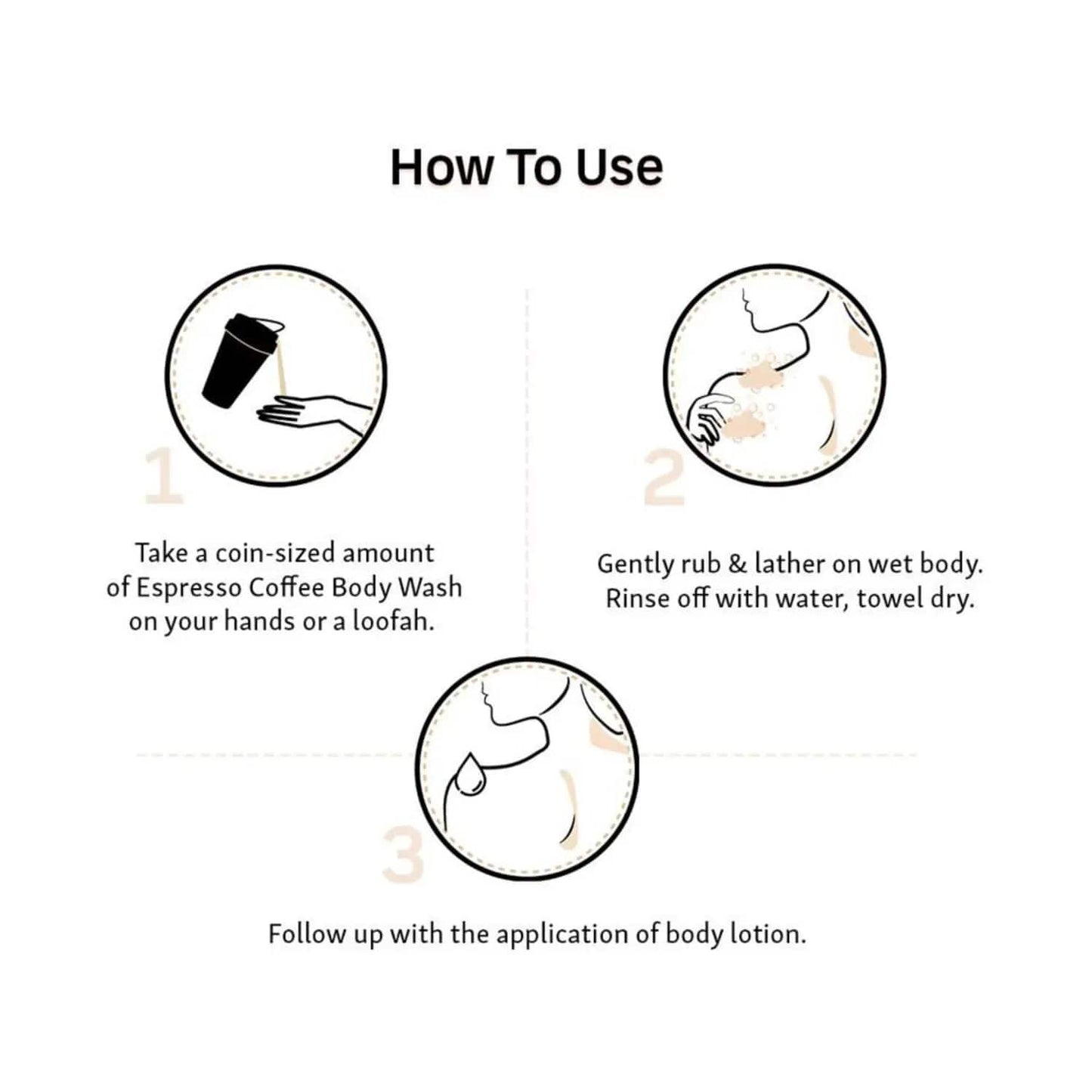 How To Use

1

Take a coin-sized amount of Espresso Coffee Body Wash on your hands or a loofah.

2

Gently rub & lather on wet body. Rinse off with water, towel dry.

3

Follow up with the application of body lotion.