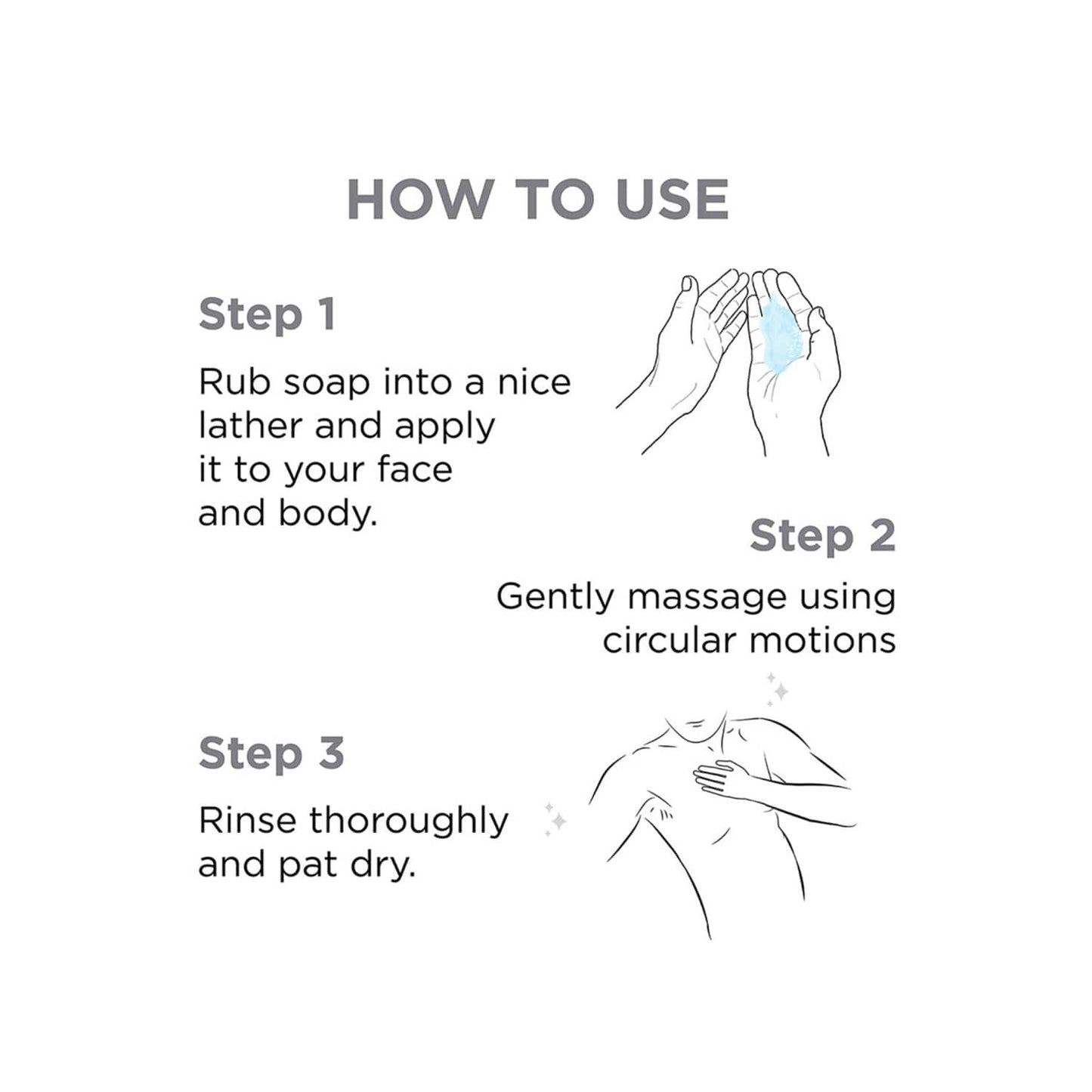 HOW TO USE

Step 1

Rub soap into a nice lather and apply it to your face and body.

Step 2

Gently massage using circular motions

Step 3

Rinse thoroughly and pat dry.