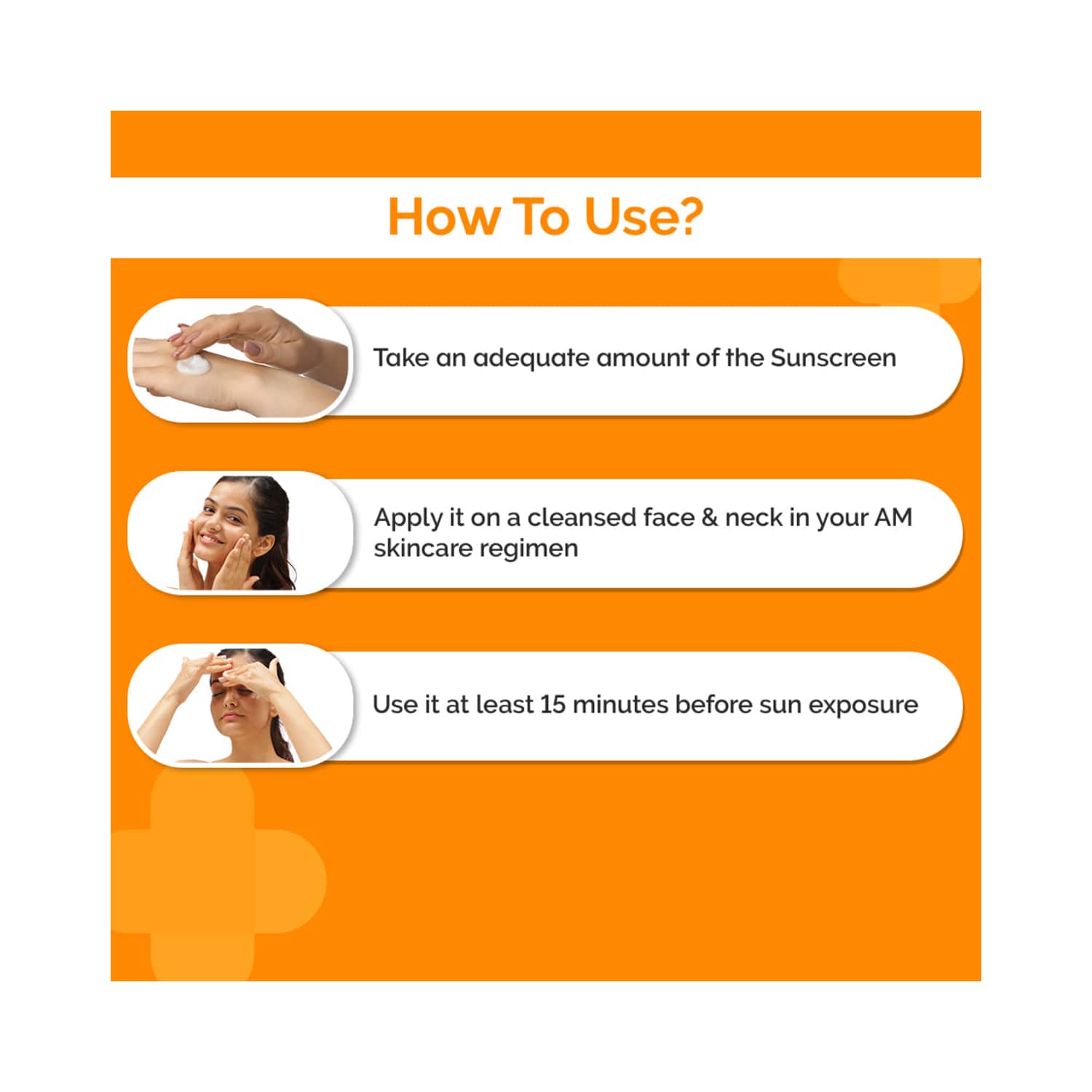 How To Use?

Take an adequate amount of the Sunscreen

Apply it on a cleansed face & neck in your AM skincare regimen

Use it at least 15 minutes before sun exposure