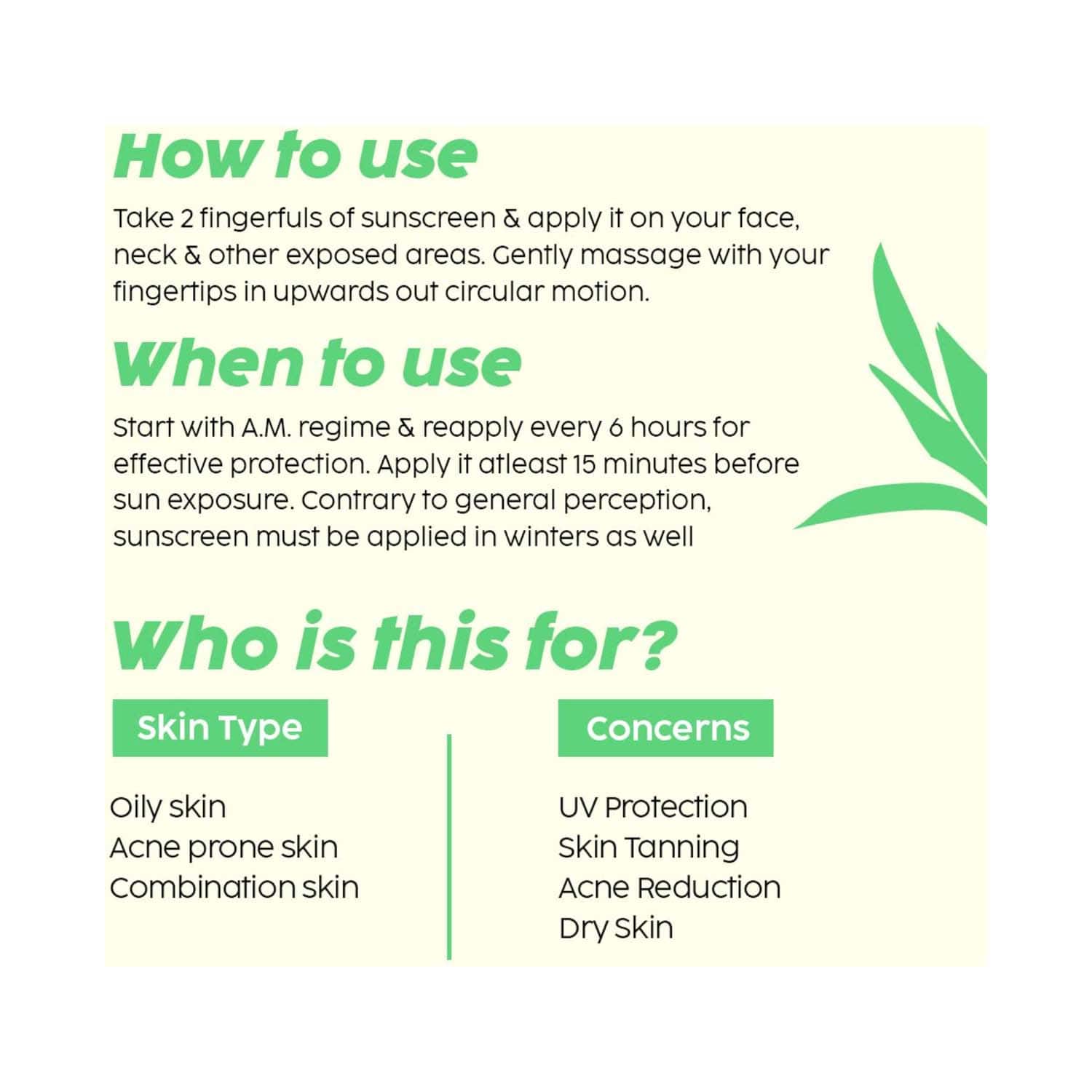 How to use

Take 2 fingerfuls of sunscreen & apply it on your face, neck & other exposed areas. Gently massage with your fingertips in upwards out circular motion.

When to use

Start with A.M. regime & reapply every 6 hours for effective protection. Apply it atleast 15 minutes before sun exposure. Contrary to general perception, sunscreen must be applied in winters as well

Who is this for?

Skin Type

Oily skin
Acne prone skin
Combination skin

Concerns

UV Protection
Skin Tanning
Acne Reduction
Dry Skin