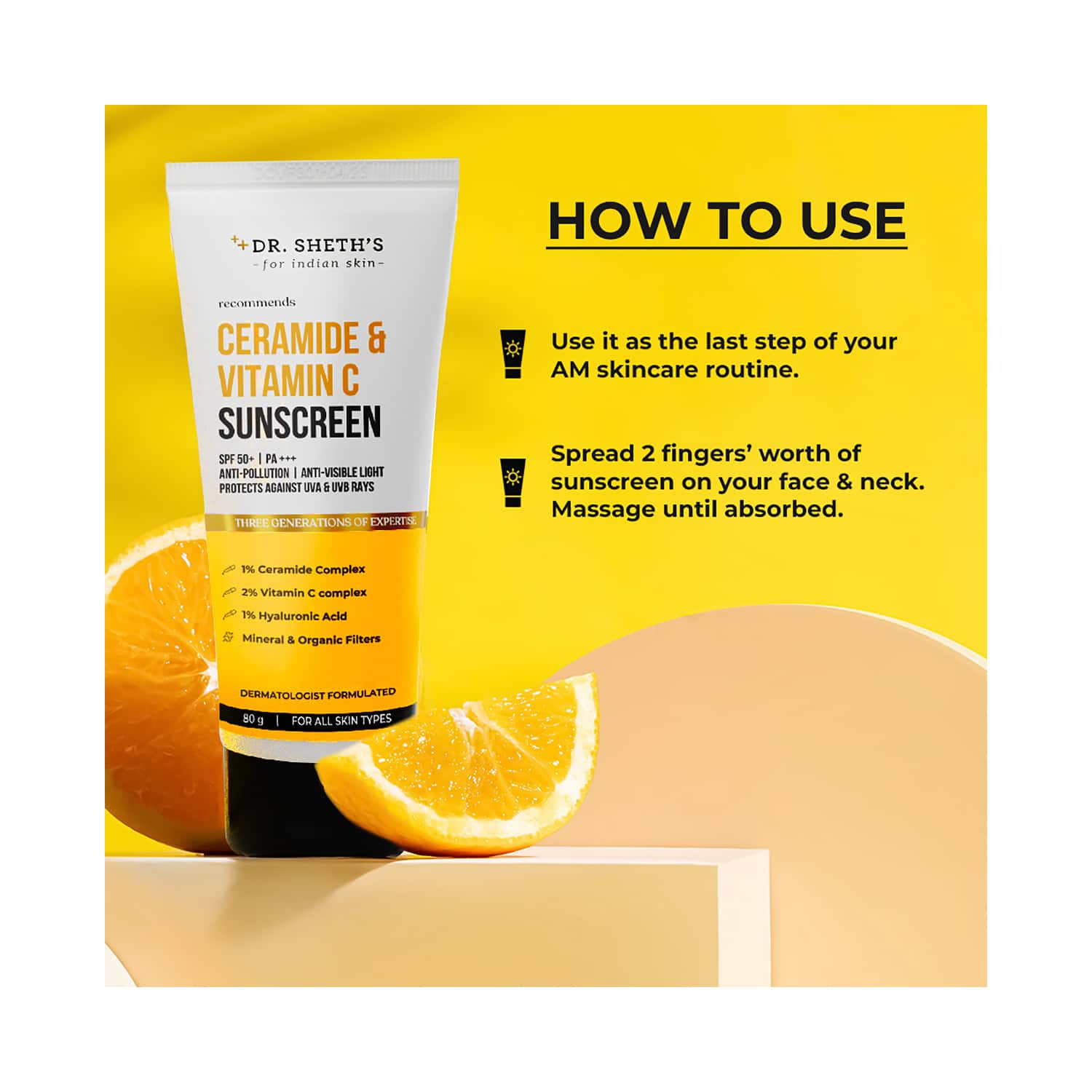 DR. SHETH'S
-for indian skin-

recommends
CERAMIDE & VITAMIN C SUNSCREEN
SPF 50+ | PA +++
ANTI-POLLUTION | ANTI-VISIBLE LIGHT
PROTECTS AGAINST UVA & UVB RAYS

THREE GENERATIONS OF EXPERTISE

1% Ceramide Complex
2% Vitamin C complex
1% Hyaluronic Acid
Mineral & Organic Filters

DERMATOLOGIST FORMULATED
80 g | FOR ALL SKIN TYPES

HOW TO USE

Use it as the last step of your AM skincare routine.

Spread 2 fingers' worth of sunscreen on your face & neck. Massage until absorbed.