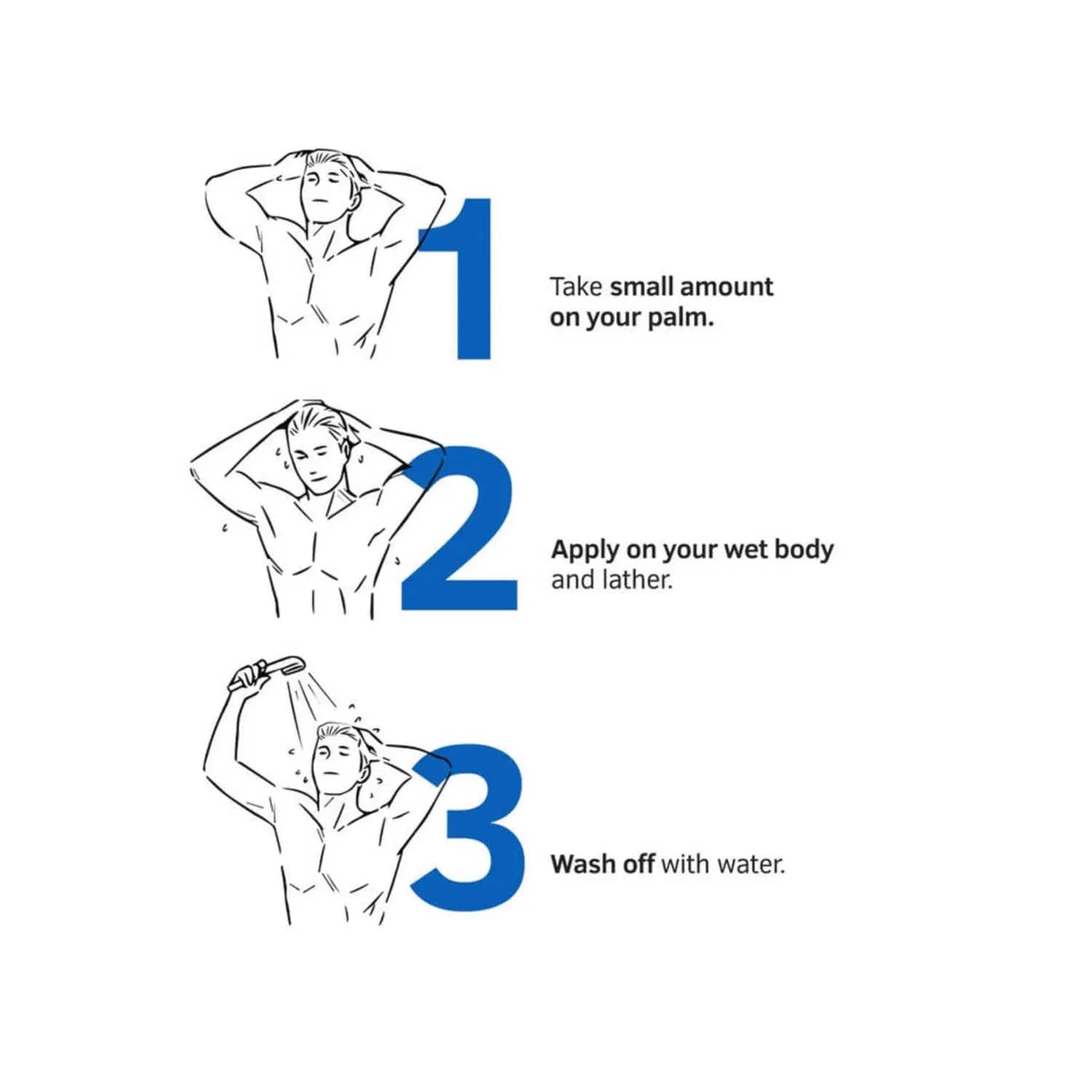 1

Take small amount on your palm.

2

Apply on your wet body and lather.

3

Wash off with water.