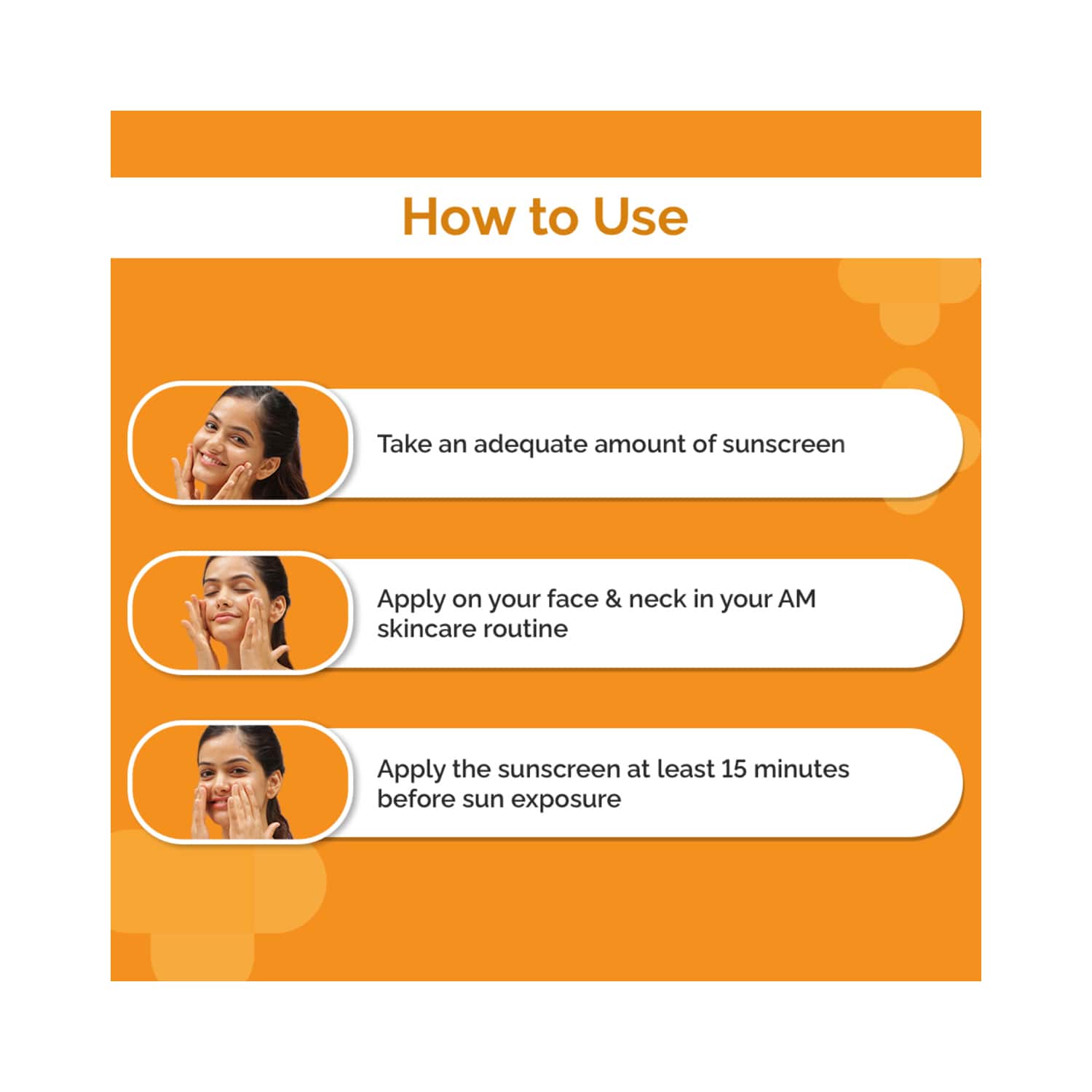 How to Use

Take an adequate amount of sunscreen

Apply on your face & neck in your AM skincare routine

Apply the sunscreen at least 15 minutes before sun exposure