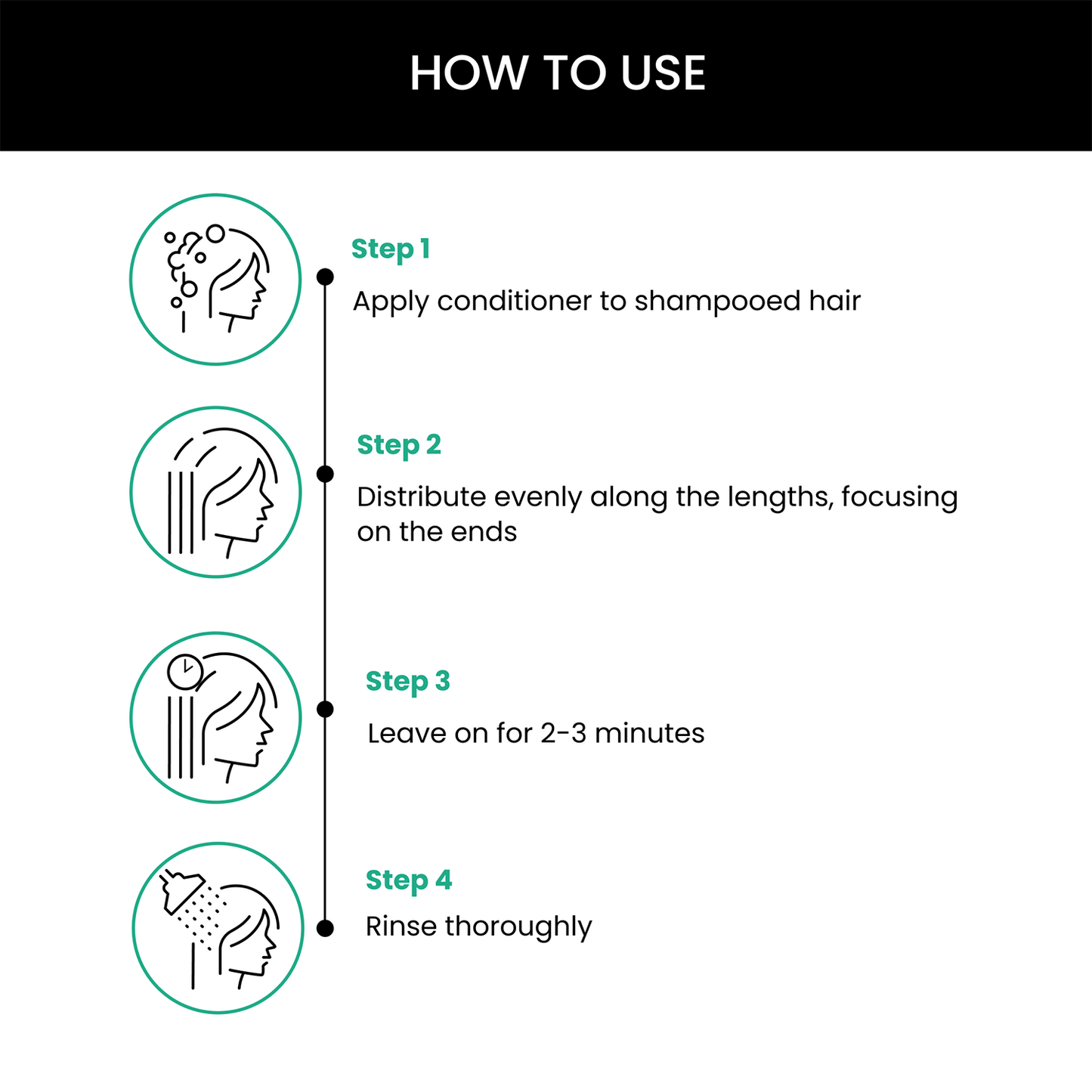 HOW TO USE

Step 1

Apply conditioner to shampooed hair

Step 2

Distribute evenly along the lengths, focusing on the ends

Step 3

Leave on for 2-3 minutes

Step 4

Rinse thoroughly