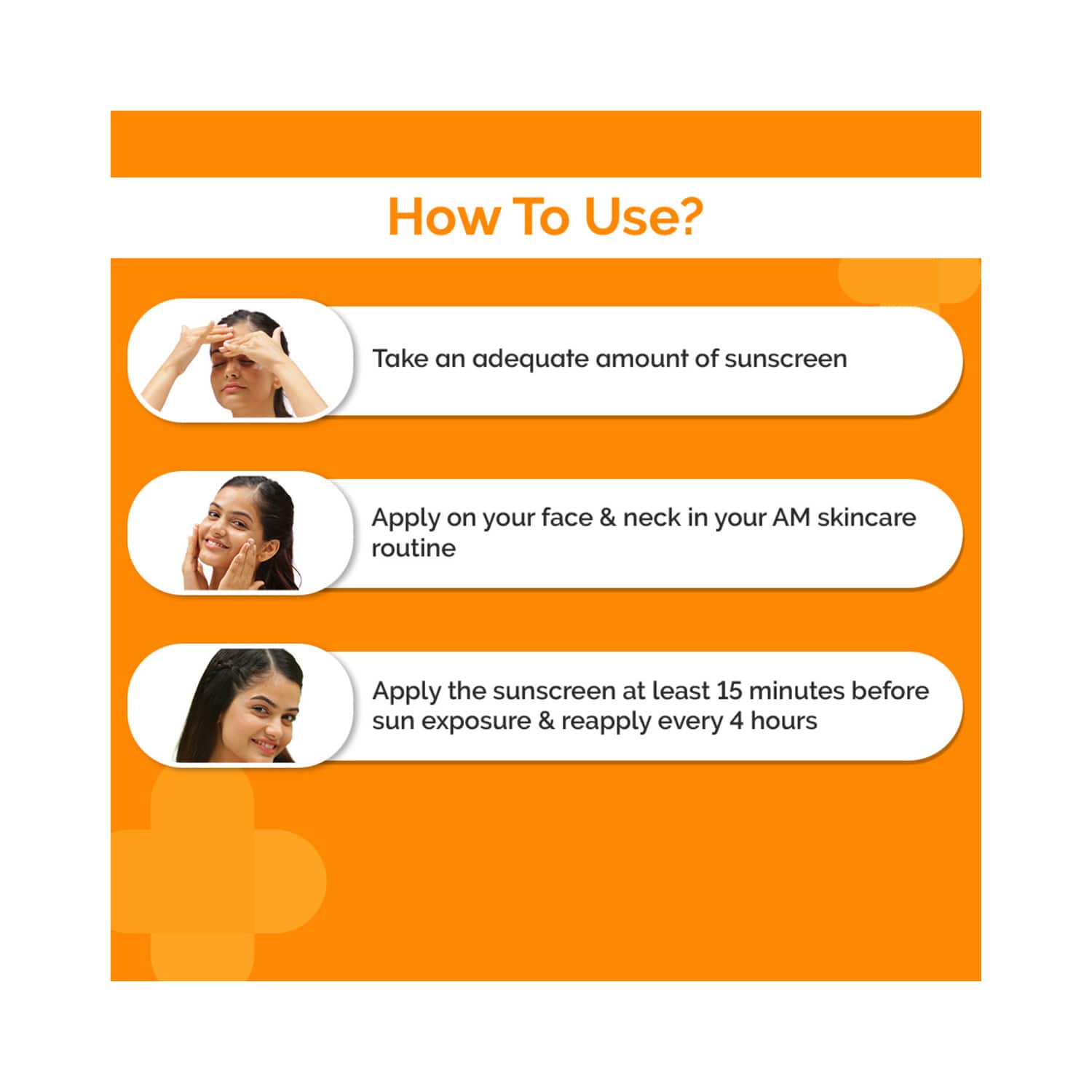 How To Use?

Take an adequate amount of sunscreen

Apply on your face & neck in your AM skincare routine

Apply the sunscreen at least 15 minutes before sun exposure & reapply every 4 hours