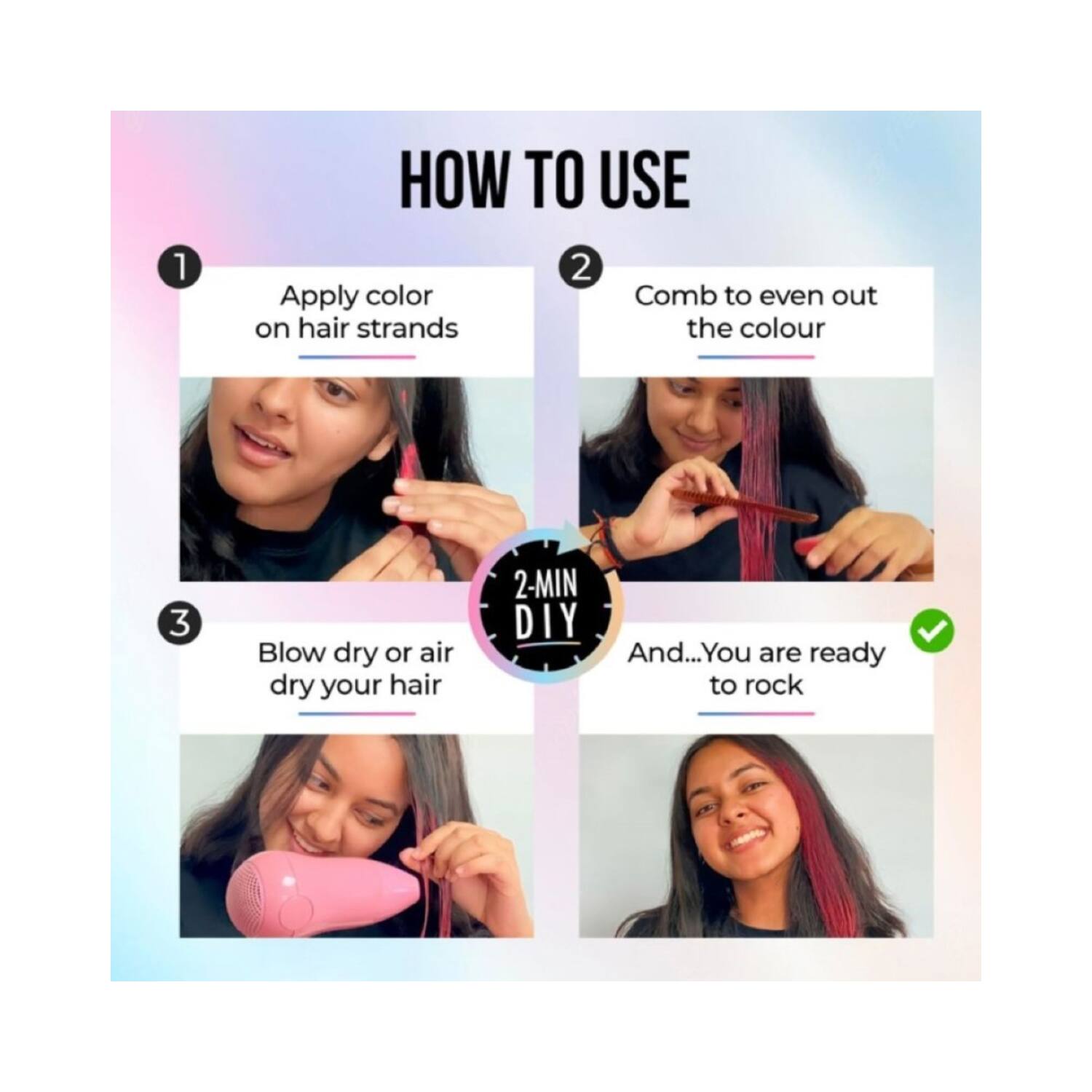 HOW TO USE

1
Apply color on hair strands

2
Comb to even out the colour

2-MIN DIY

3
Blow dry or air dry your hair

And...You are ready to rock