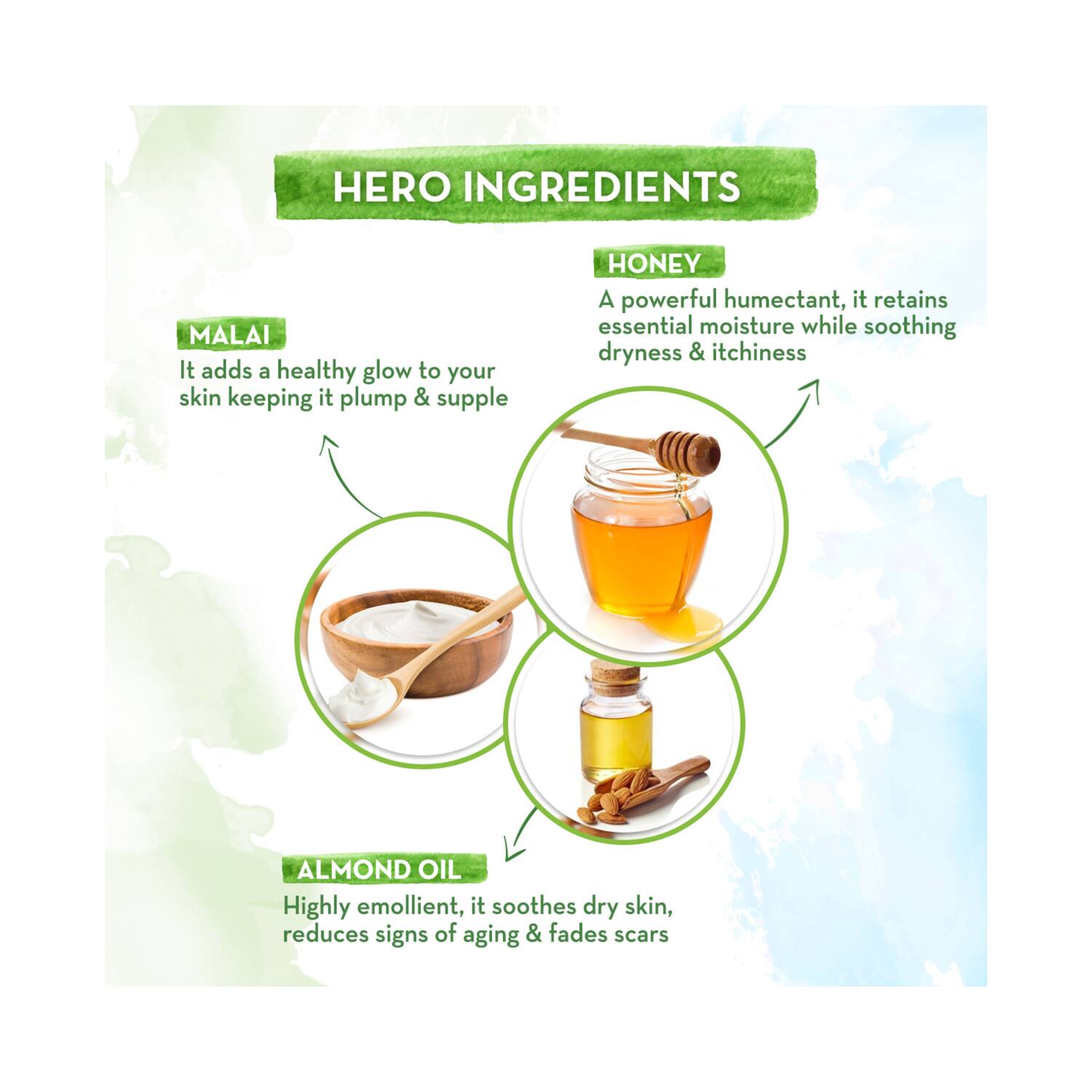 HERO INGREDIENTS

HONEY
A powerful humectant, it retains essential moisture while soothing dryness & itchiness

MALAI
It adds a healthy glow to your skin keeping it plump & supple

ALMOND OIL
Highly emollient, it soothes dry skin, reduces signs of aging & fades scars