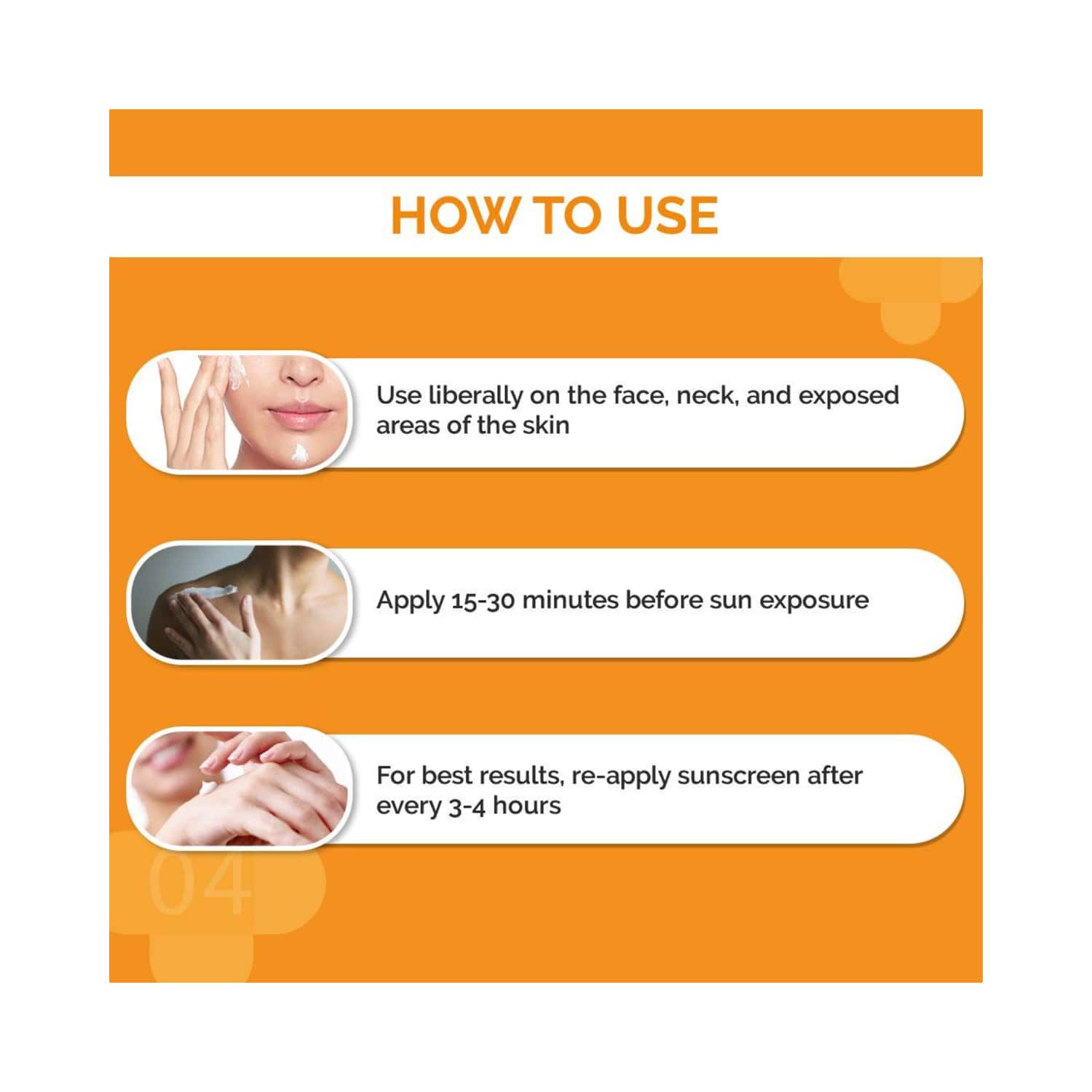 HOW TO USE

Use liberally on the face, neck, and exposed areas of the skin

Apply 15-30 minutes before sun exposure

For best results, re-apply sunscreen after every 3-4 hours

04