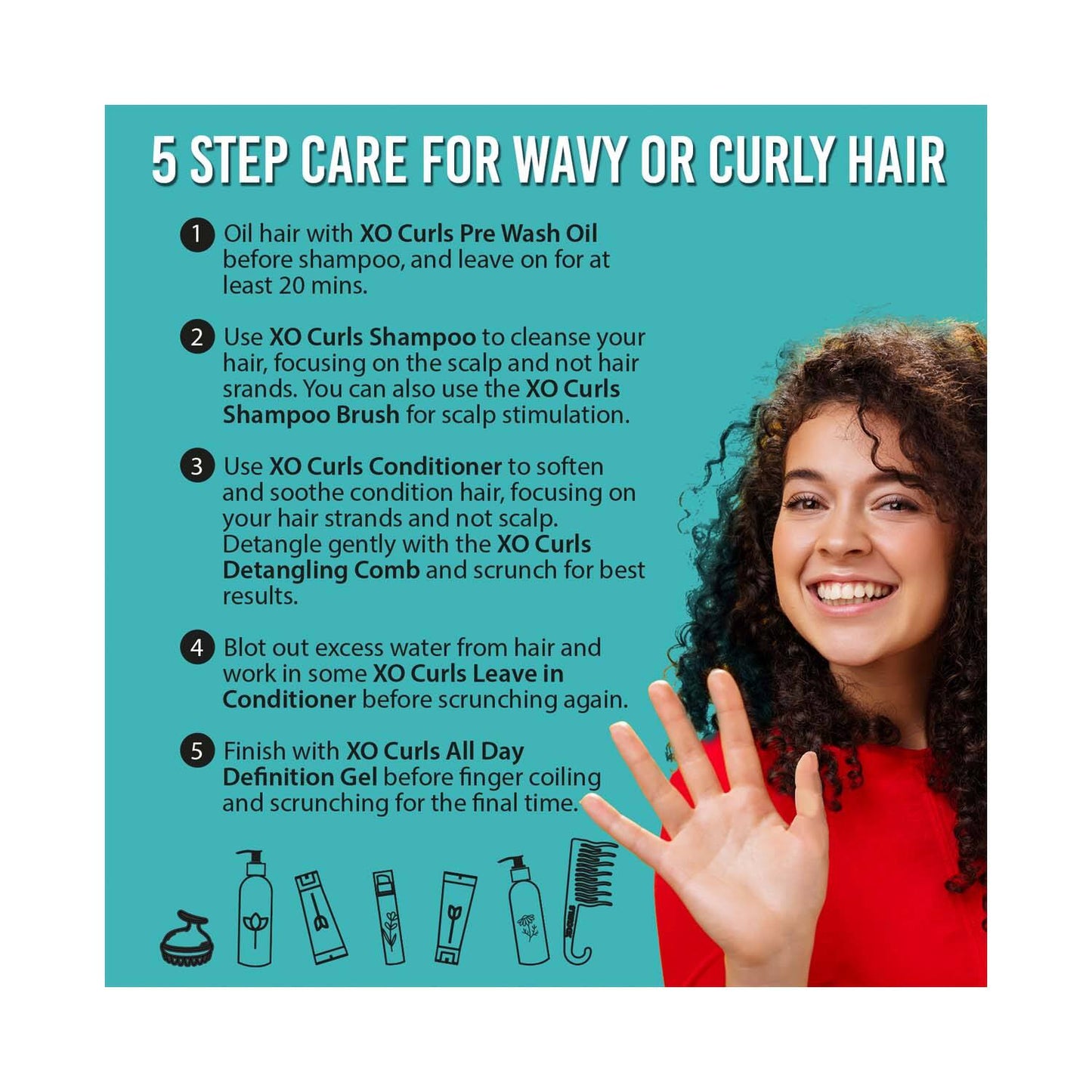 5 STEP CARE FOR WAVY OR CURLY HAIR

1 Oil hair with XO Curls Pre Wash Oil before shampoo, and leave on for at least 20 mins.

2 Use XO Curls Shampoo to cleanse your hair, focusing on the scalp and not hair srands. You can also use the XO Curls Shampoo Brush for scalp stimulation.

3 Use XO Curls Conditioner to soften and soothe condition hair, focusing on your hair strands and not scalp. Detangle gently with the XO Curls Detangling Comb and scrunch for best results.

4 Blot out excess water from hair and work in some XO Curls Leave in Conditioner before scrunching again.

5 Finish with XO Curls All Day Definition Gel before finger coiling and scrunching for the final time.