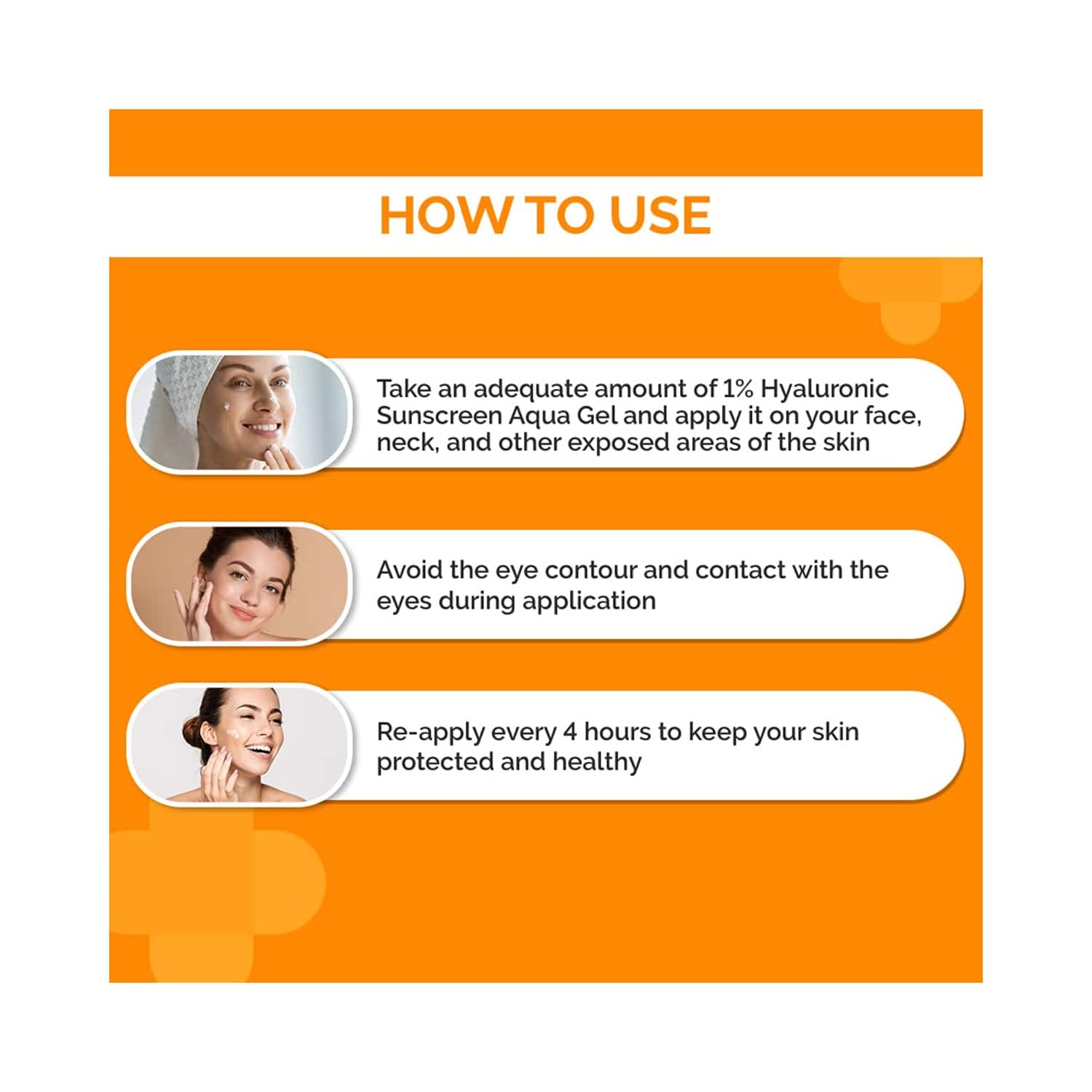 HOW TO USE

Take an adequate amount of 1% Hyaluronic Sunscreen Aqua Gel and apply it on your face, neck, and other exposed areas of the skin

Avoid the eye contour and contact with the eyes during application

Re-apply every 4 hours to keep your skin protected and healthy