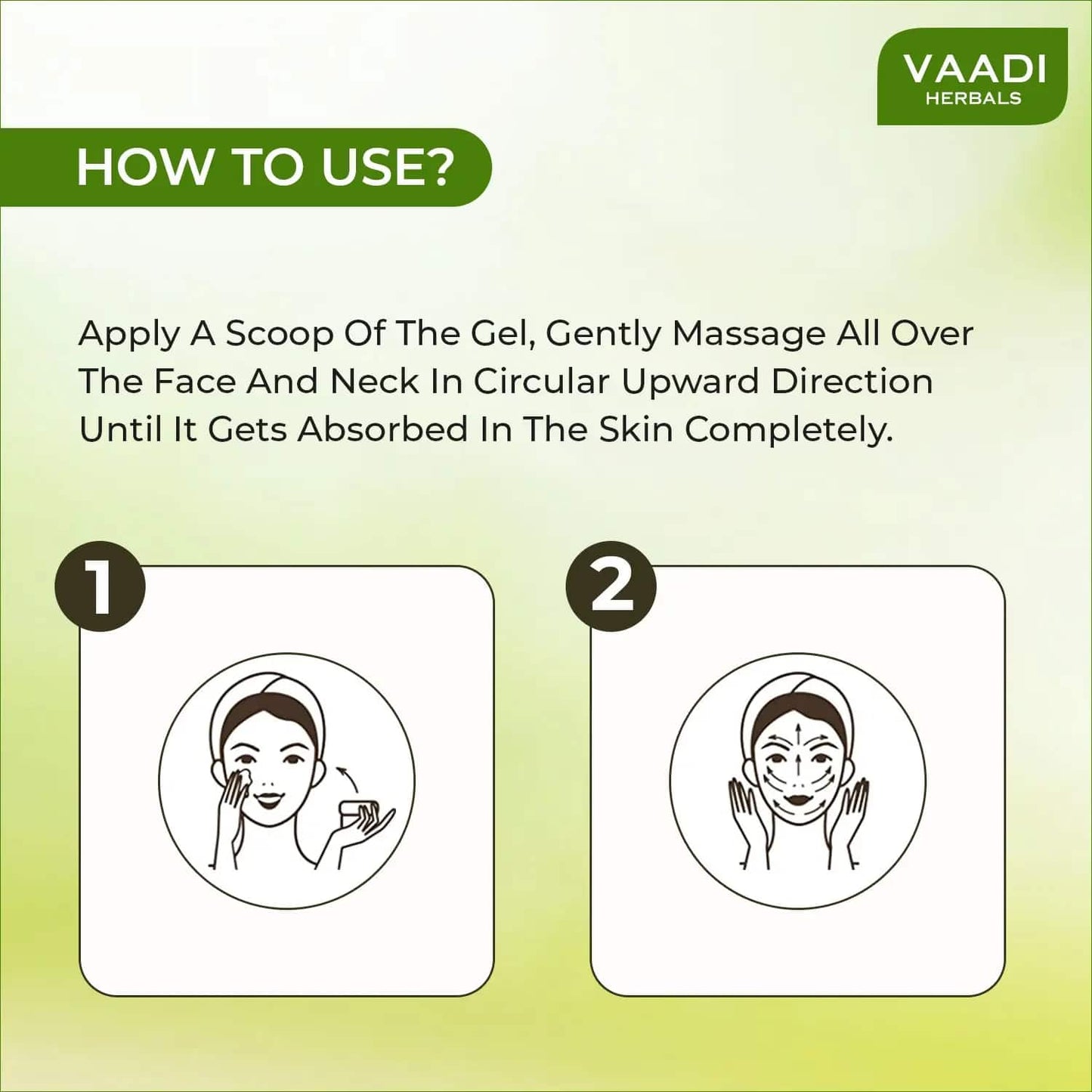 VAADI
HERBALS

HOW TO USE?

Apply A Scoop Of The Gel, Gently Massage All Over The Face And Neck In Circular Upward Direction Until It Gets Absorbed In The Skin Completely.

1

2